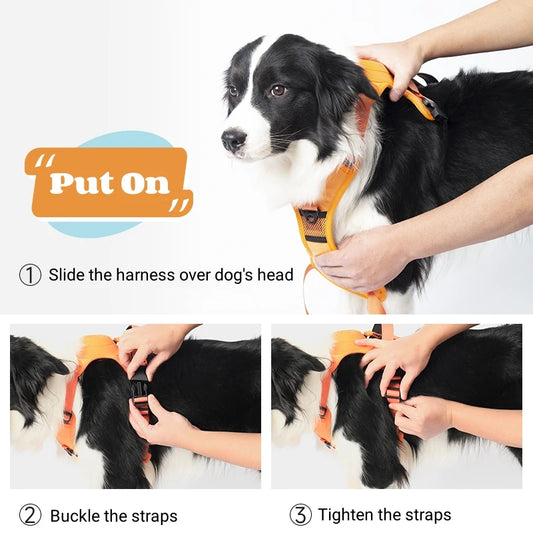 "Put On"

① Slide the harness over dog's head

② Buckle the straps

③ Tighten the straps